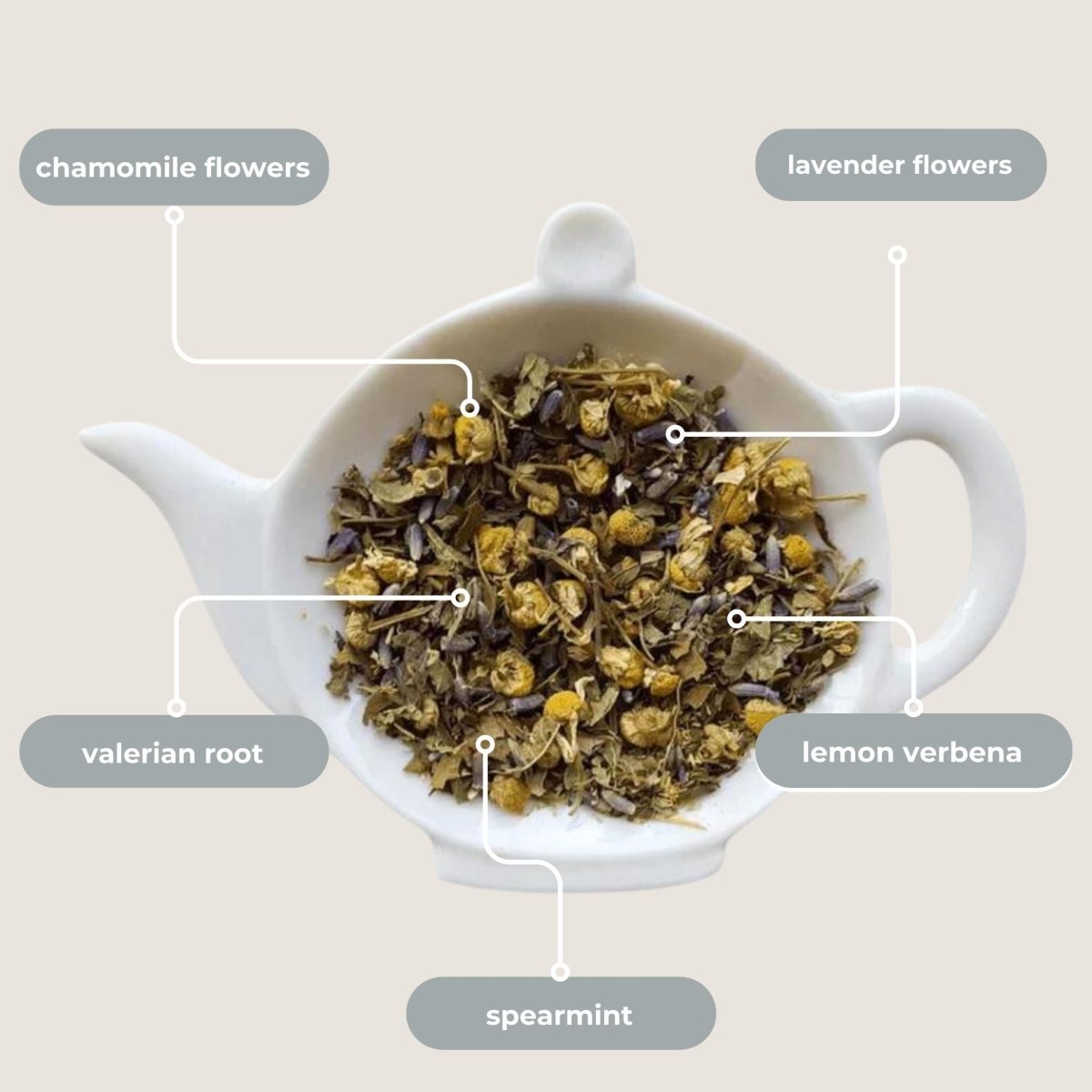 chamomile flowers

lavender flowers

valerian root

lemon verbena

spearmint