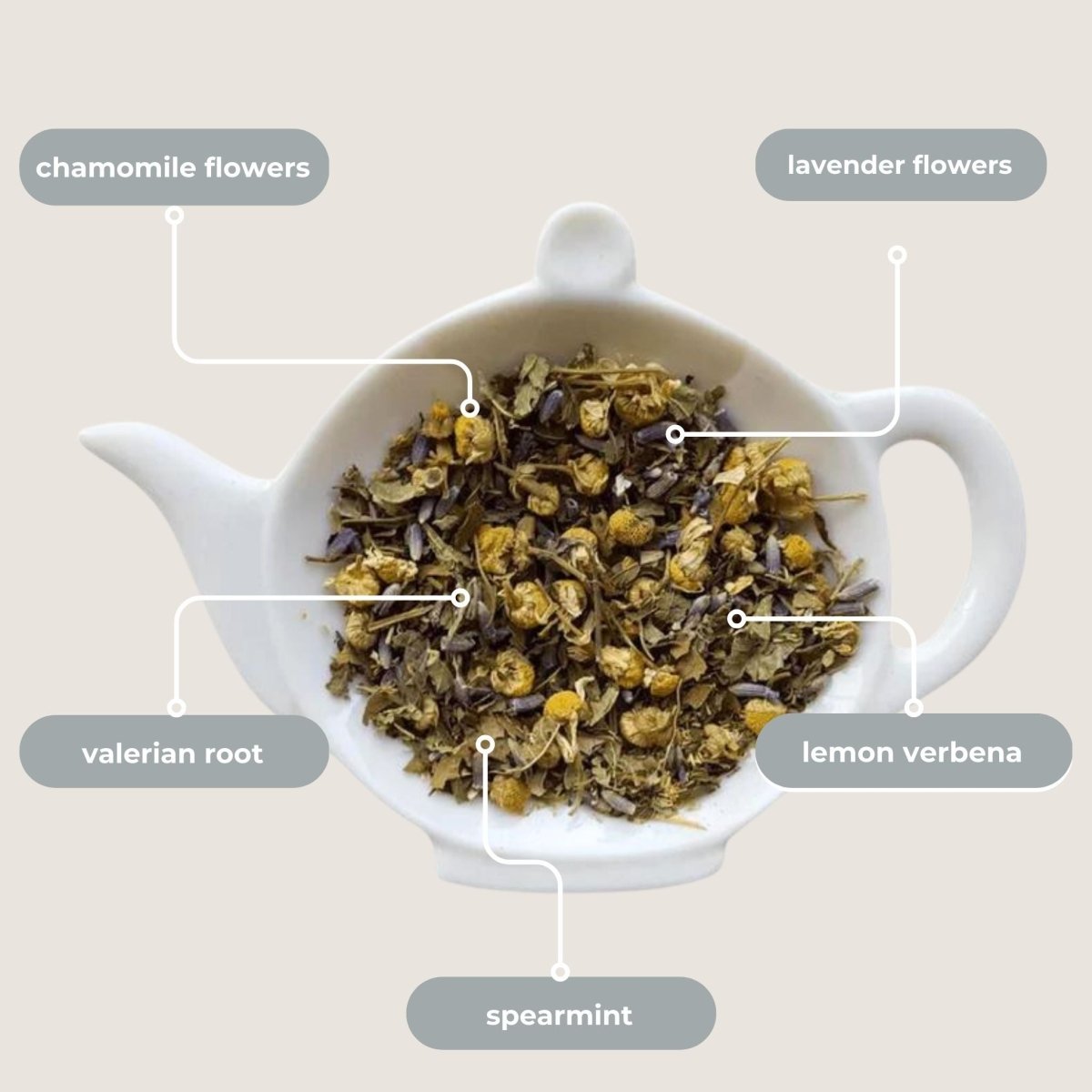 chamomile flowers

lavender flowers

valerian root

lemon verbena

spearmint